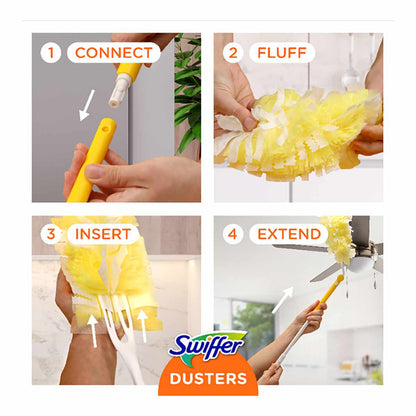 1 CONNECT

2 FLUFF

3 INSERT

4 EXTEND

Swiffer

DUSTERS